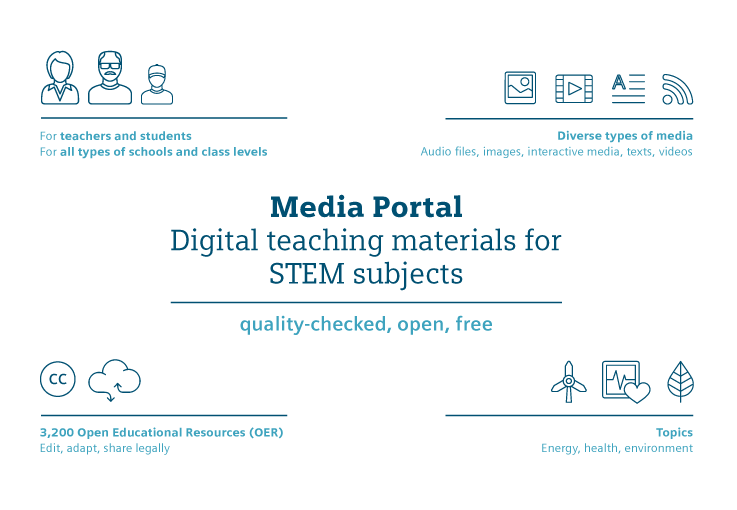 For teachers and students
For all types of schools and class levels

Diverse types of media
Audio files, images, interactive media, texts, videos

Media Portal
Digital teaching materials for STEM subjects

quality-checked, open, free

CC

3,200 Open Educational Resources (OER)
Edit, adapt, share legally

Topics
Energy, health, environment